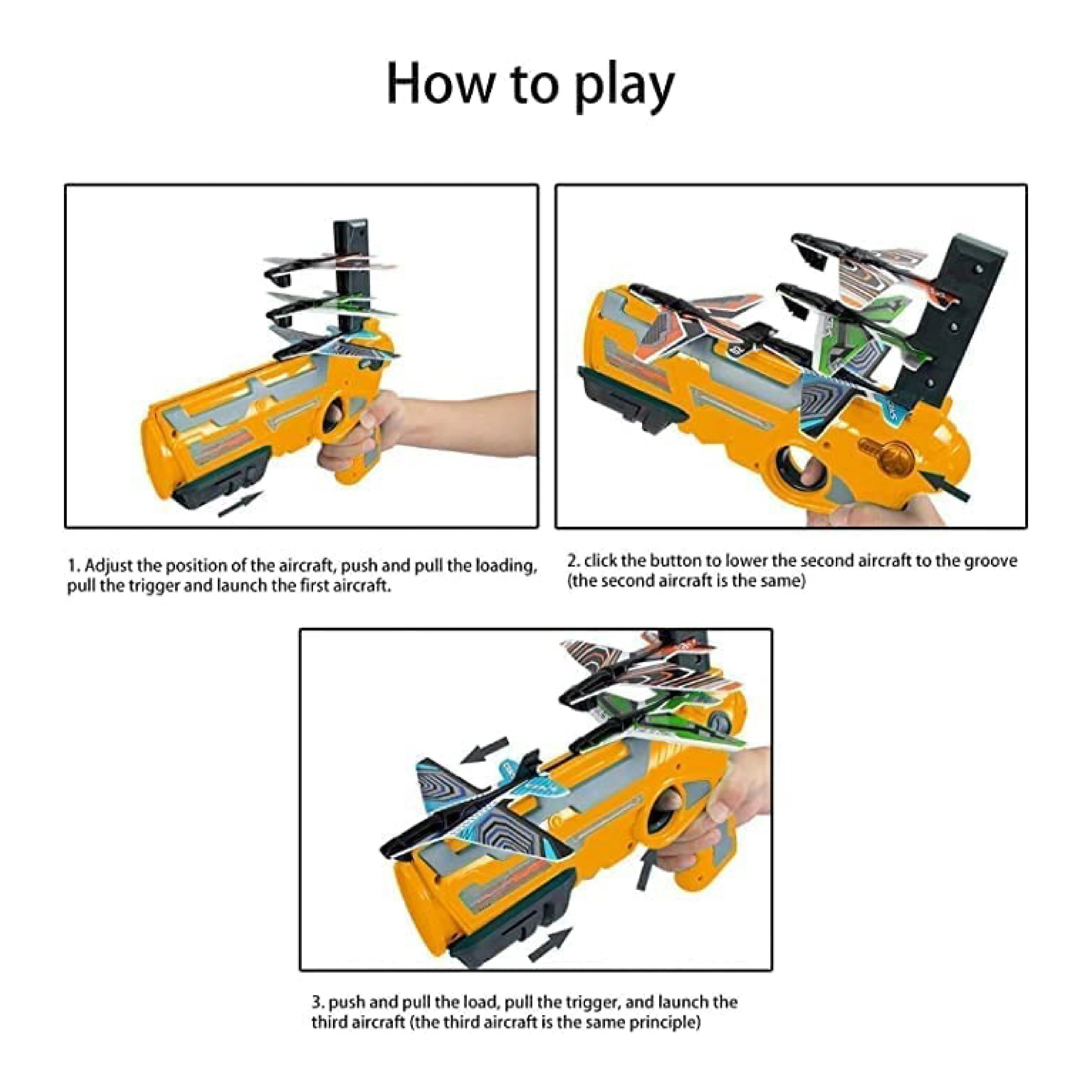 How to play

1. Adjust the position of the aircraft, push and pull the loading, pull the trigger and launch the first aircraft.

2. click the button to lower the second aircraft to the groove (the second aircraft is the same)

3. push and pull the load, pull the trigger, and launch the third aircraft (the third aircraft is the same principle)