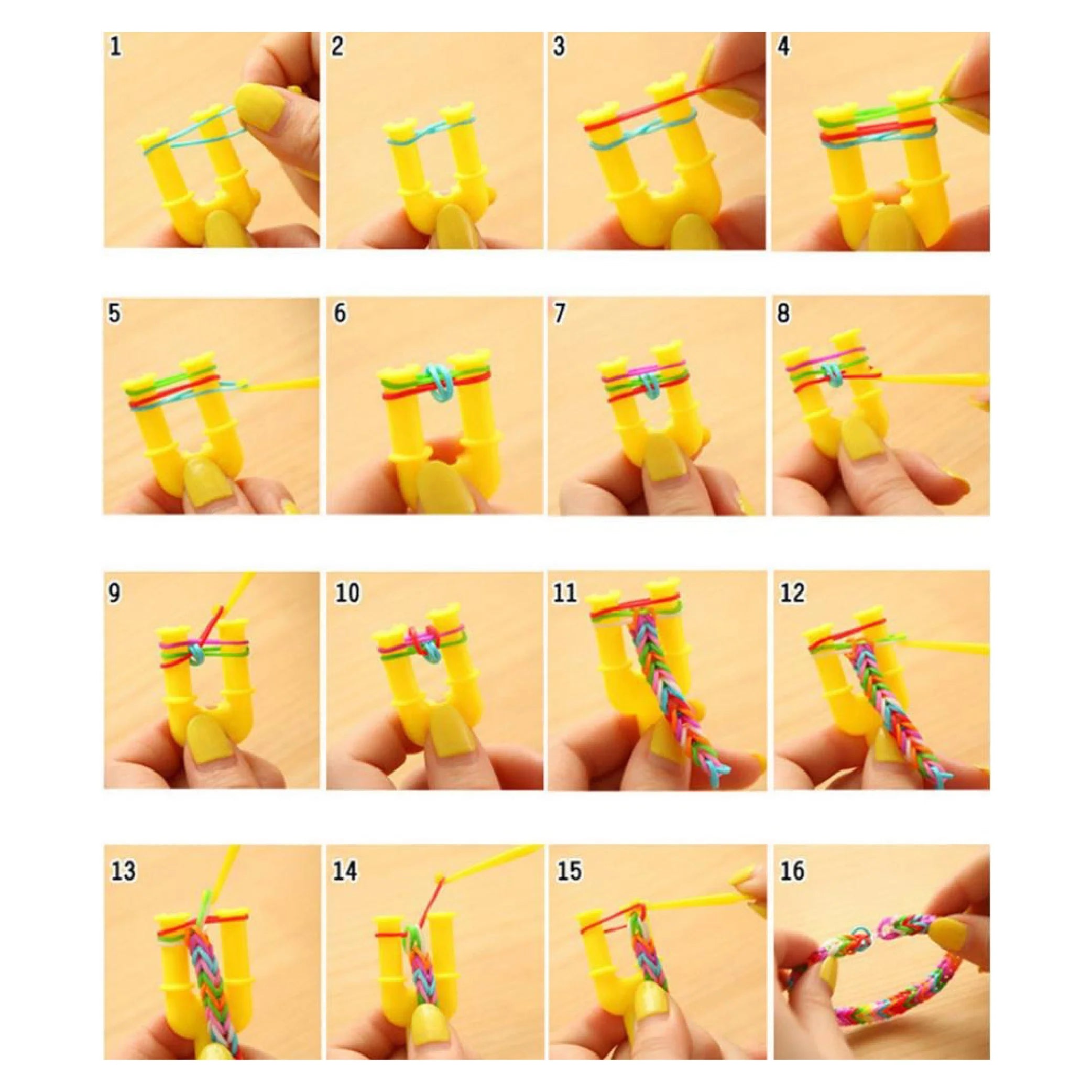 1

2

3

4

5

6

7

8

9

10

11

12

13

14

15

16